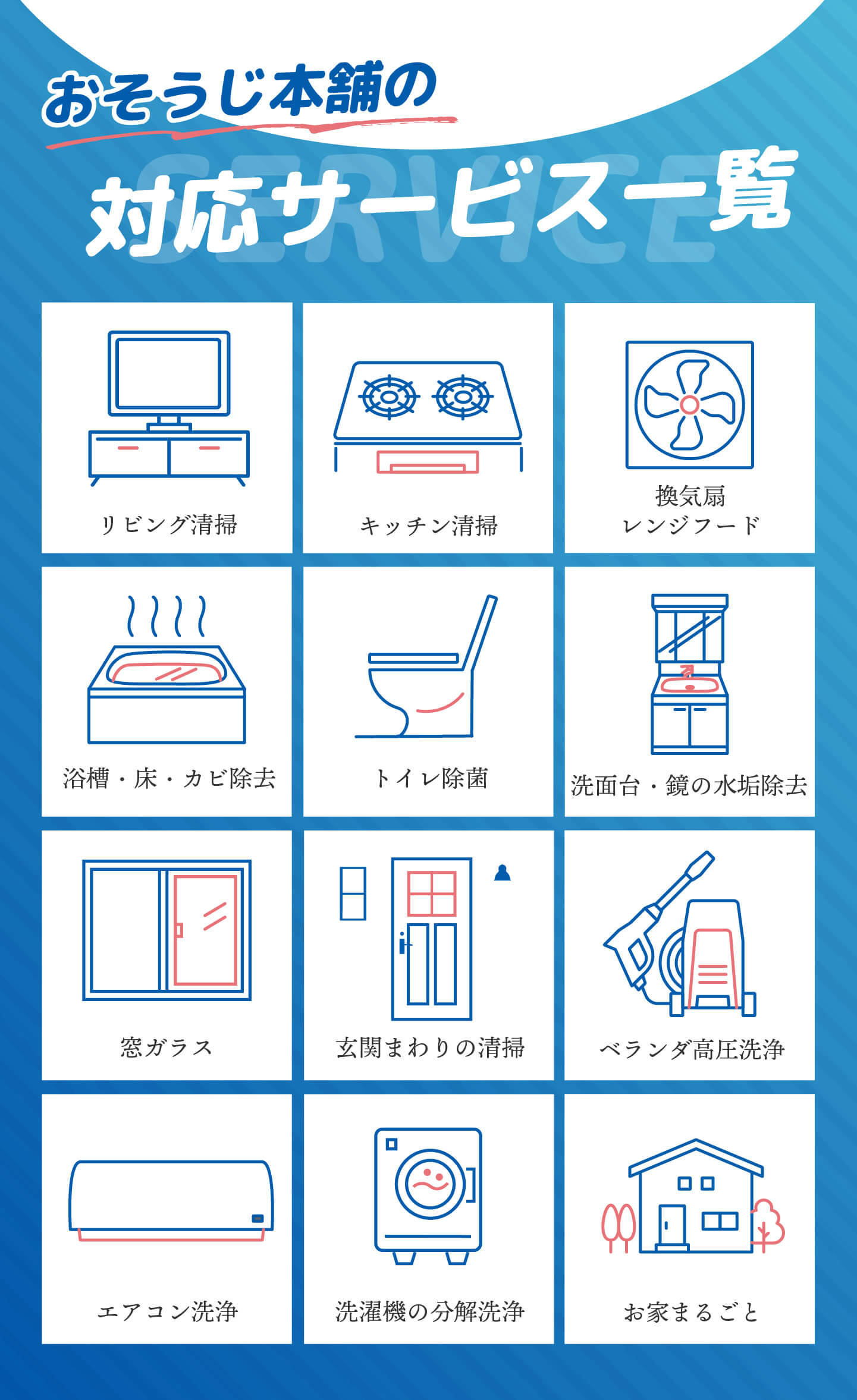 おそうじ本舗の

SERVICE

対応サービス一覧

リビング清掃

キッチン清掃

換気扇
レンジフード

浴槽・床・カビ除去

トイレ除菌

洗面台・鏡の水垢除去

窓ガラス

玄関まわりの清掃

ベランダ高圧洗浄

エアコン洗浄

洗濯機の分解洗浄

お家まるごと